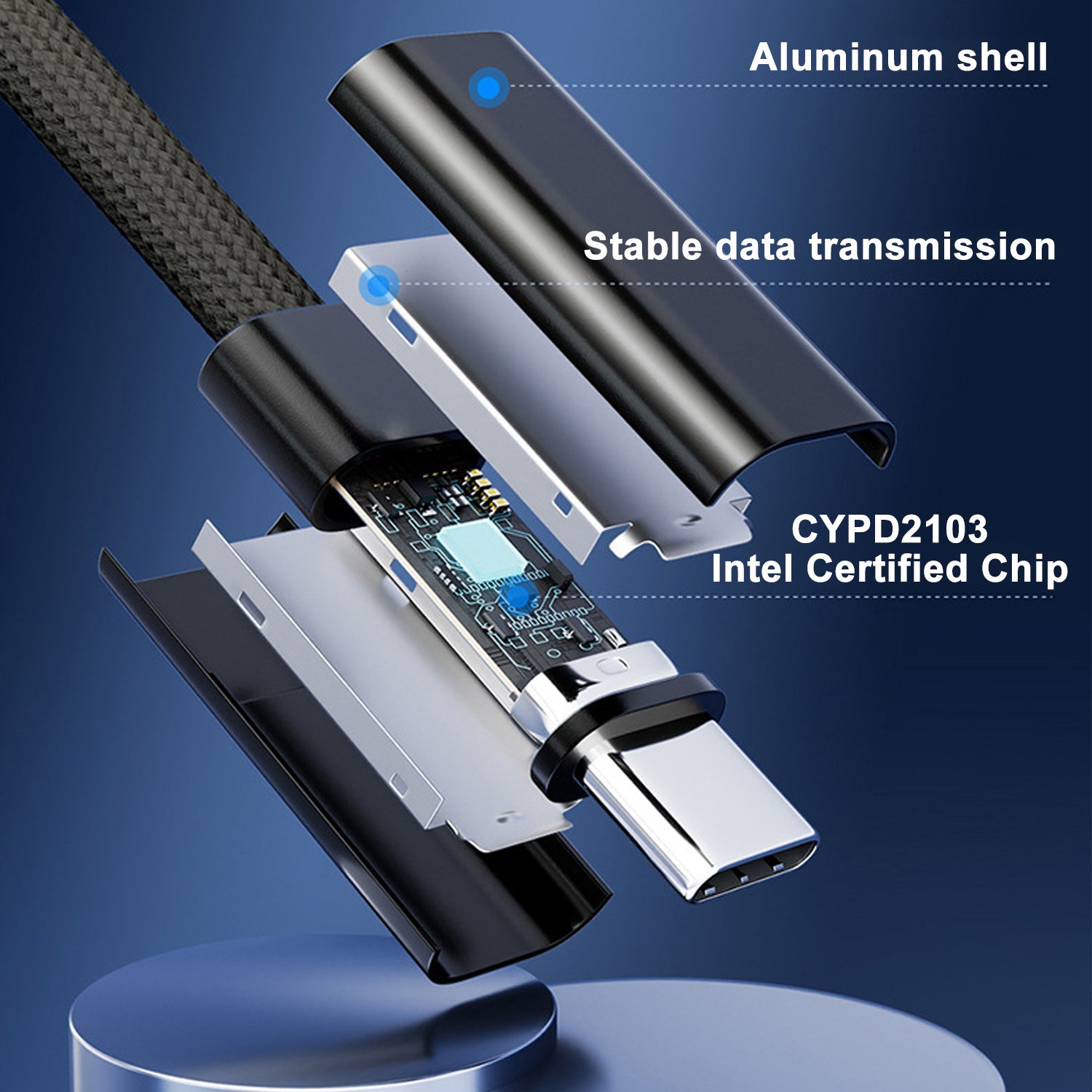 Aluminum shell

Stable data transmission

CYPD2103
Intel Certified Chip