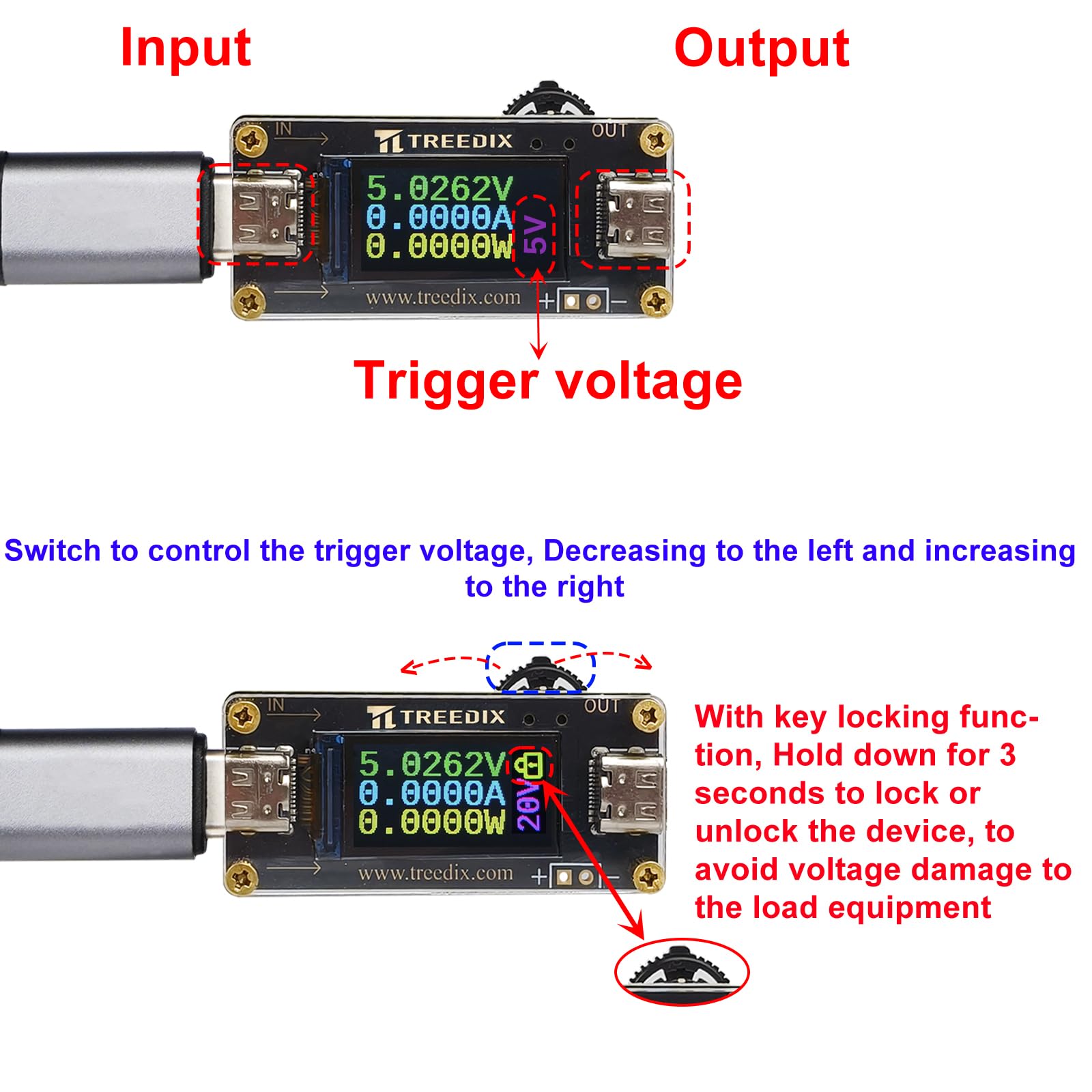 Input

Output

IN

TREEDIX

OUT

5.0262V
0.0000A
0.0000W

5V

www.treedix.com

+ −

Trigger voltage

Switch to control the trigger voltage, Decreasing to the left and increasing to the right

IN

TREEDIX

OUT

5.0262V
0.0000A
0.0000W

20V

www.treedix.com

+ −

With key locking function, Hold down for 3 seconds to lock or unlock the device, to avoid voltage damage to the load equipment